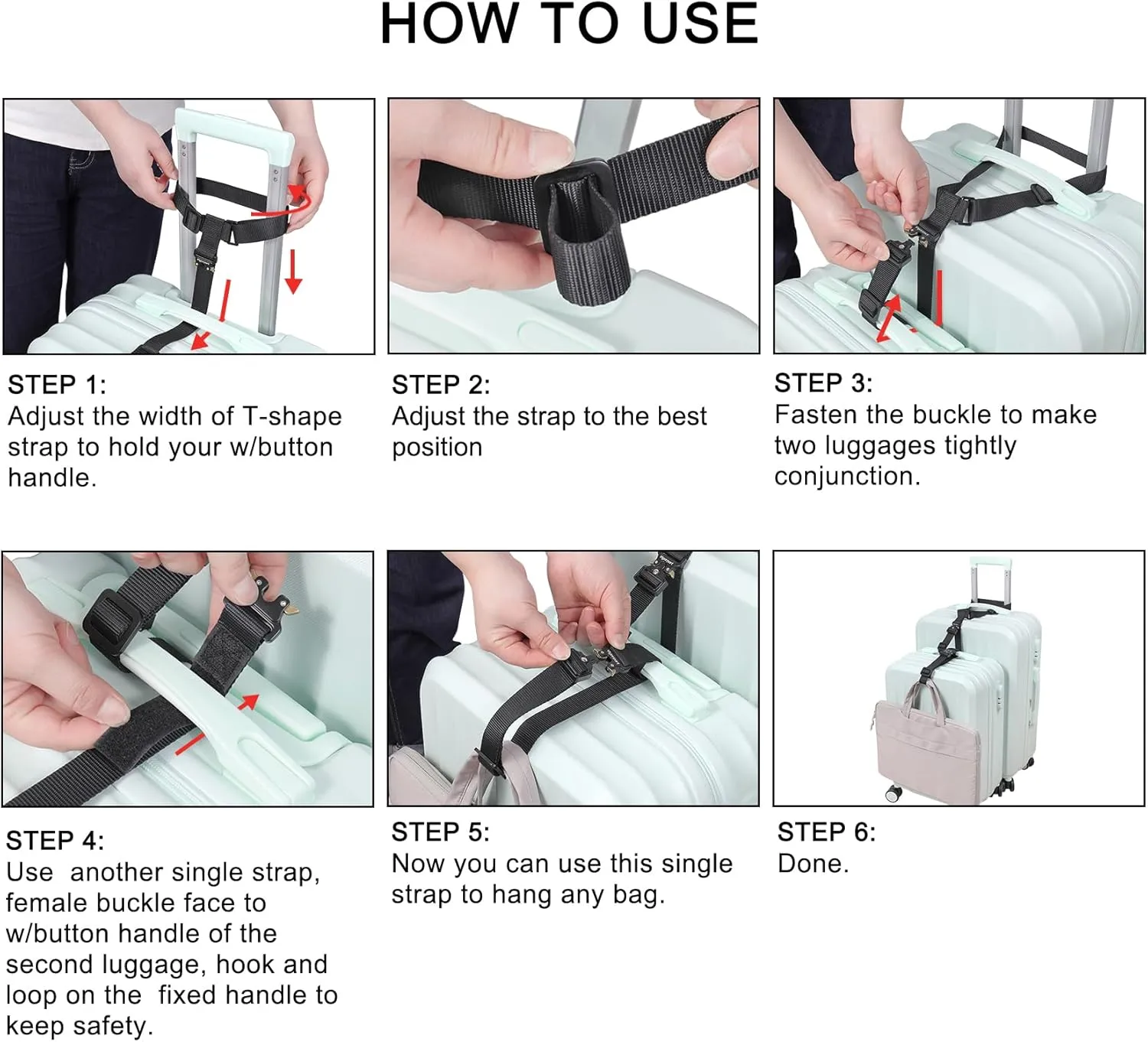 HOW TO USE

STEP 1:
Adjust the width of T-shape strap to hold your w/button handle.

STEP 2:
Adjust the strap to the best position

STEP 3:
Fasten the buckle to make two luggages tightly conjunction.

STEP 4:
Use another single strap, female buckle face to w/button handle of the second luggage, hook and loop on the fixed handle to keep safety.

STEP 5:
Now you can use this single strap to hang any bag.

STEP 6:
Done.