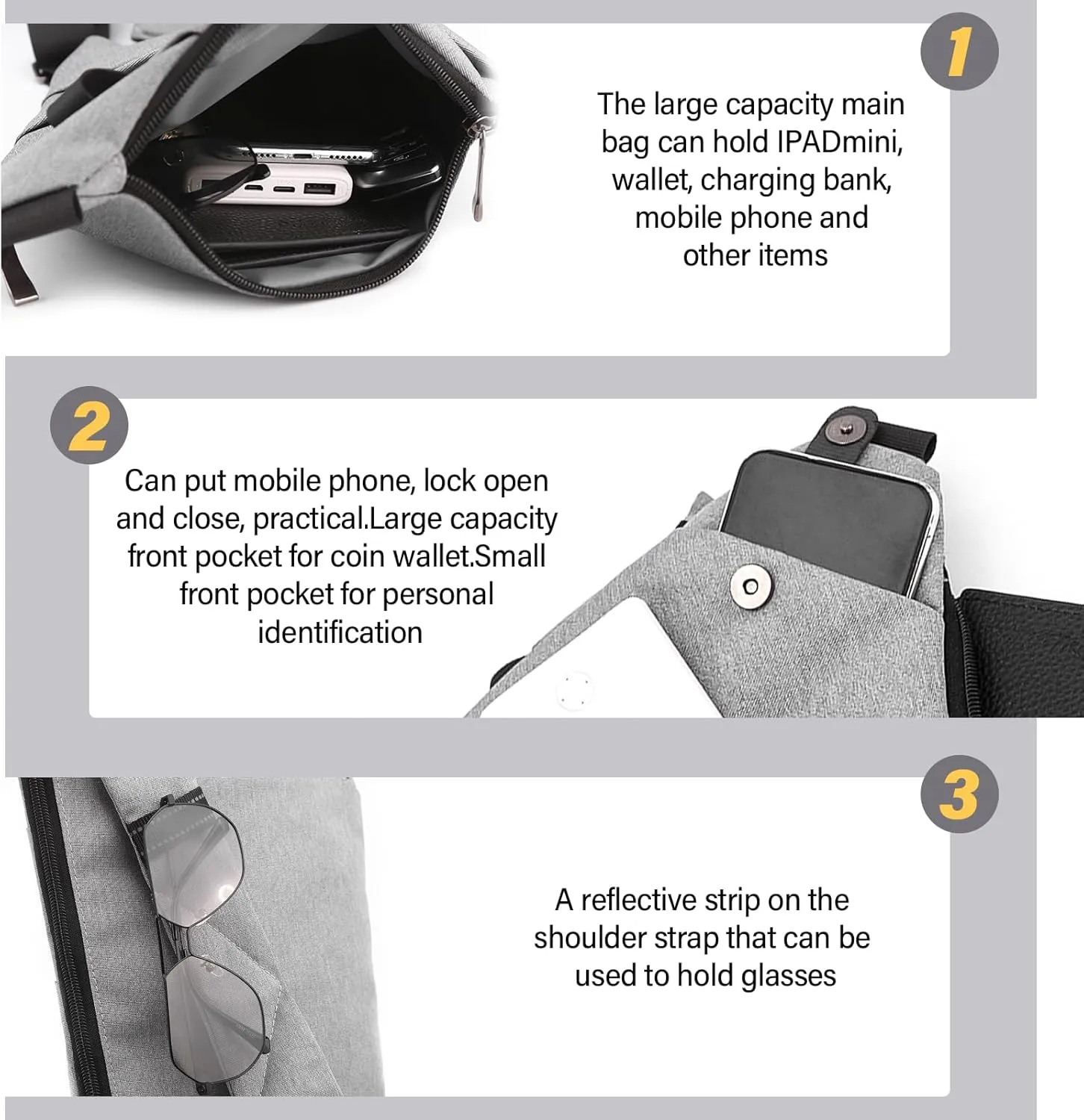 1

The large capacity main bag can hold IPADmini, wallet, charging bank, mobile phone and other items

2

Can put mobile phone, lock open and close, practical.Large capacity front pocket for coin wallet.Small front pocket for personal identification

3

A reflective strip on the shoulder strap that can be used to hold glasses