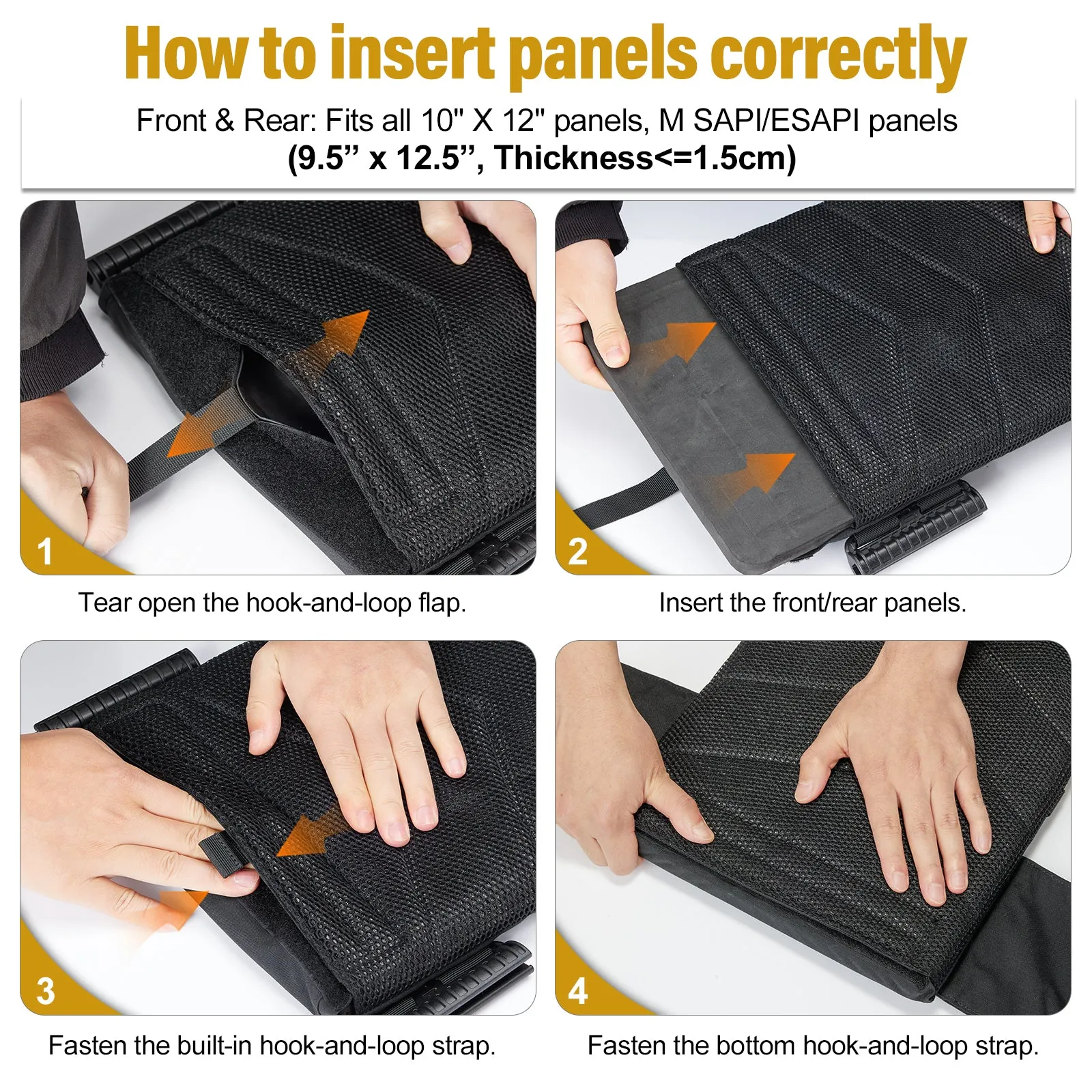 How to insert panels correctly

Front & Rear: Fits all 10" X 12" panels, M SAPI/ESAPI panels
(9.5” x 12.5”, Thickness<=1.5cm)

1

Tear open the hook-and-loop flap.

2

Insert the front/rear panels.

3

Fasten the built-in hook-and-loop strap.

4

Fasten the bottom hook-and-loop strap.