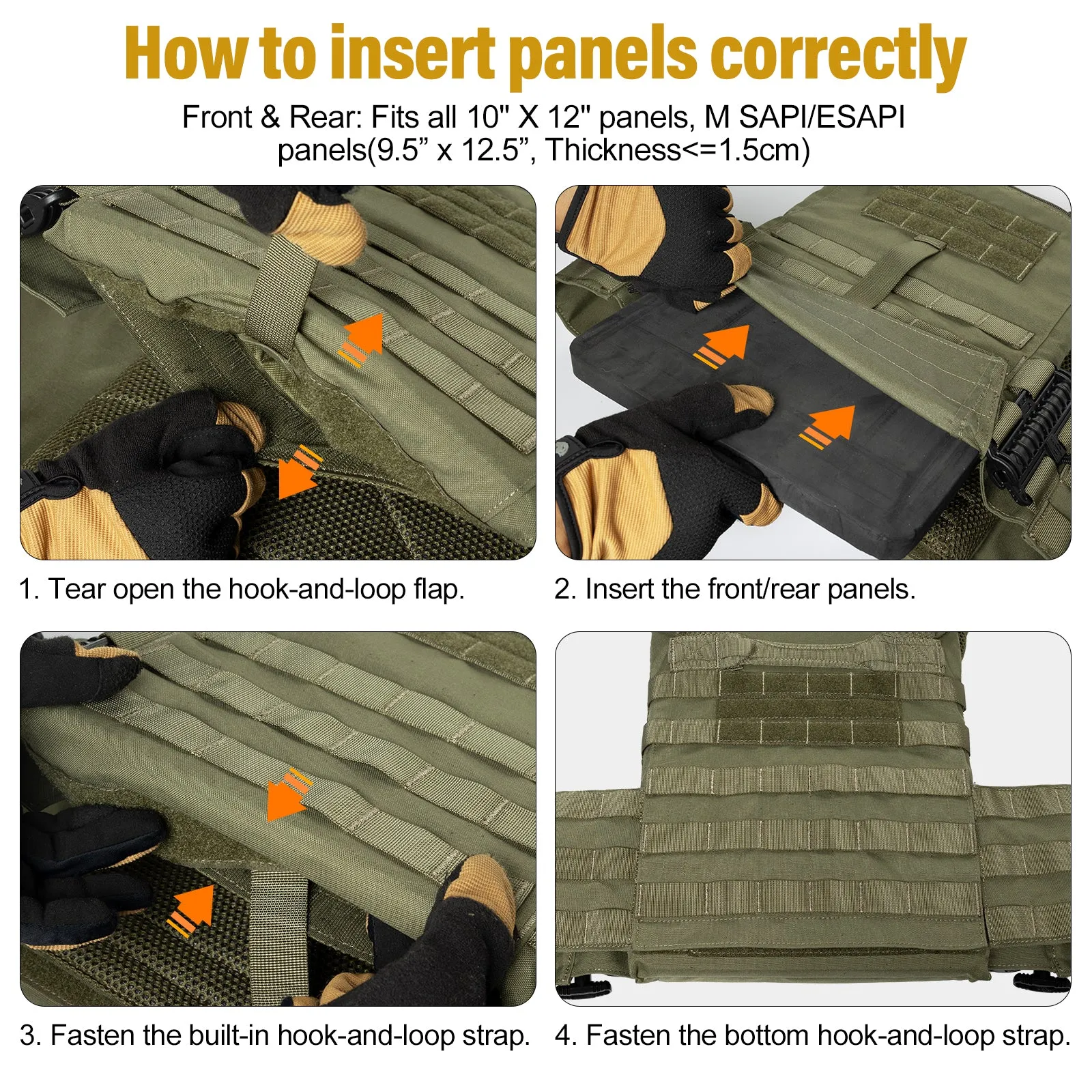 How to insert panels correctly

Front & Rear: Fits all 10" X 12" panels, M SAPI/ESAPI panels(9.5” x 12.5”, Thickness<=1.5cm)

1. Tear open the hook-and-loop flap.

2. Insert the front/rear panels.

3. Fasten the built-in hook-and-loop strap.

4. Fasten the bottom hook-and-loop strap.